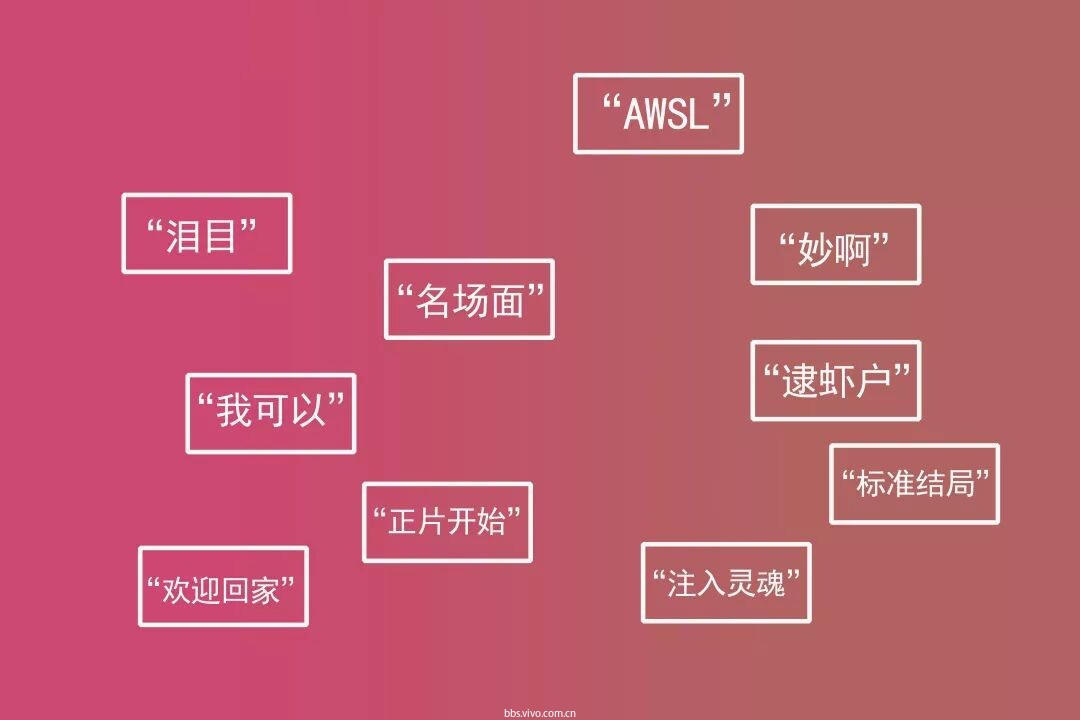 “AWSL”

“泪目”

“妙啊”

“名场面”

“逮虾户”

“我可以”

“标准结局”

“正片开始”

“欢迎回家”

“注入灵魂”

bbs.vivo.com.cn